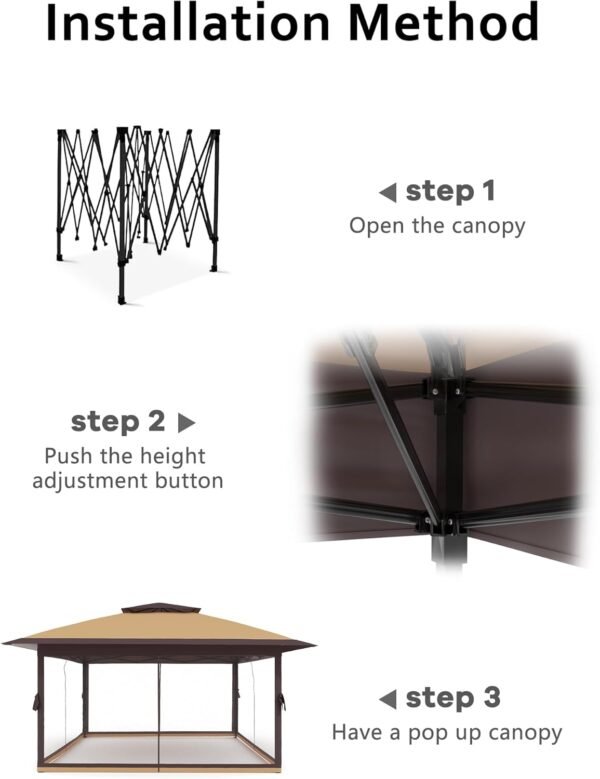 Installation Method

◀ step 1
Open the canopy

step 2 ▶
Push the height adjustment button

◀ step 3
Have a pop up canopy